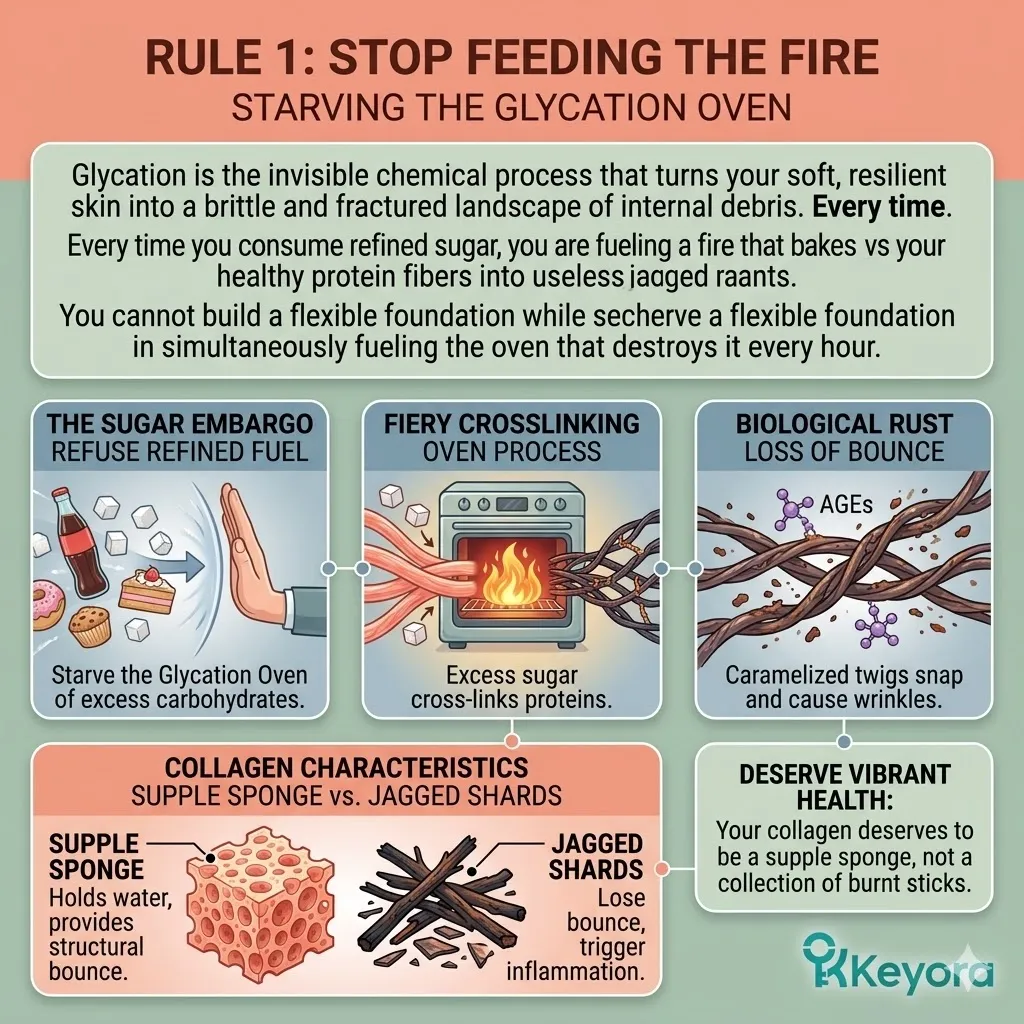 RULE 1: STOP FEEDING THE FIRE
STARVING THE GLYCATION OVEN

Glycation is the invisible chemical process that turns your soft, resilient skin into a brittle and fractured landscape of internal debris. **Every time**.

Every time you consume refined sugar, you are fueling a fire that bakes vs your healthy protein fibers into useless jagged raants.

You cannot build a flexible foundation while secherve a flexible foundation in simultaneously fueling the oven that destroys it every hour.

THE SUGAR EMBARGO
REFUSE REFINED FUEL

Starve the Glycation Oven of excess carbohydrates.

FIERY CROSSLINKING
OVEN PROCESS

Excess sugar cross-links proteins.

BIOLOGICAL RUST
LOSS OF BOUNCE

AGEs

Caramelized twigs snap and cause wrinkles.

COLLAGEN CHARACTERISTICS
SUPPLE SPONGE vs. JAGGED SHARDS

SUPPLE SPONGE
Holds water, provides structural bounce.

JAGGED SHARDS
Lose bounce, trigger inflammation.

DESERVE VIBRANT HEALTH:
Your collagen deserves to be a supple sponge, not a collection of burnt sticks.

Keyora