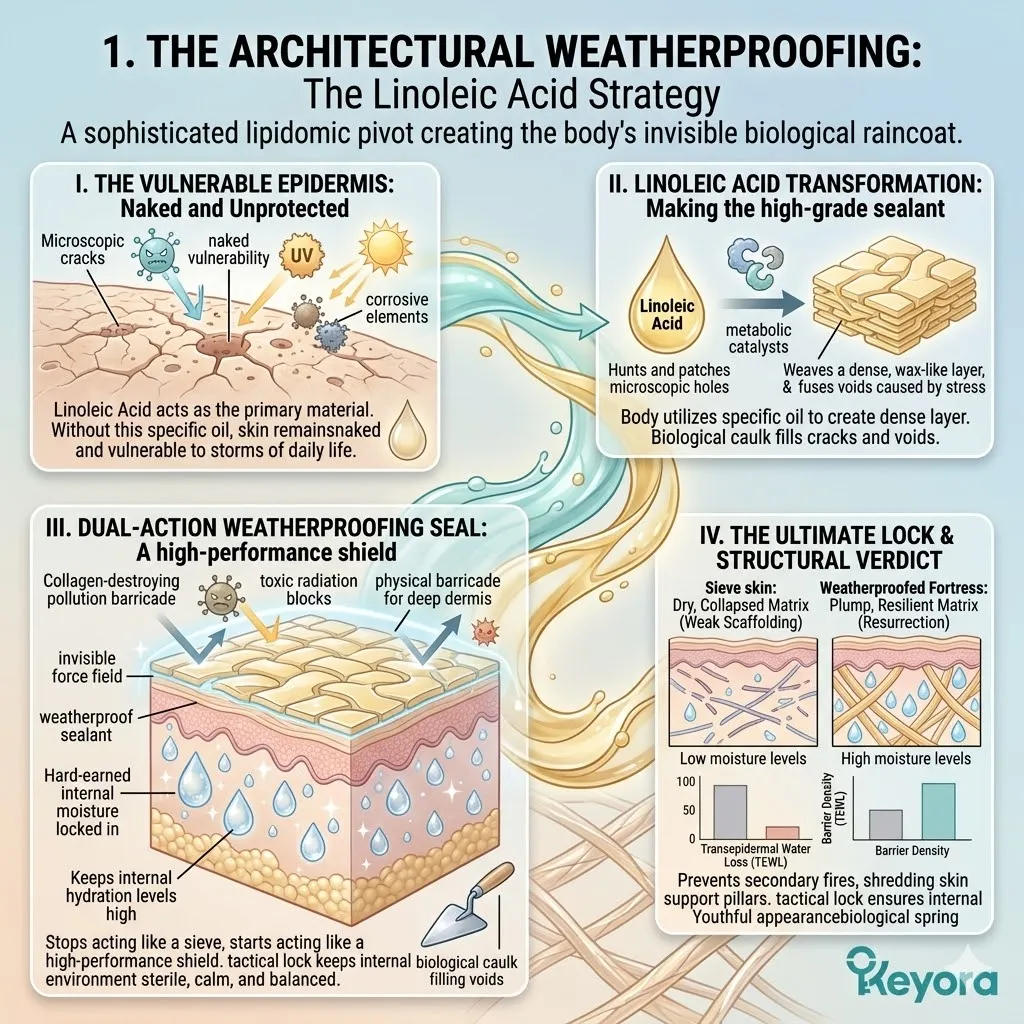 1. THE ARCHITECTURAL WEATHERPROOFING:
The Linoleic Acid Strategy
A sophisticated lipidomic pivot creating the body's invisible biological raincoat.

I. THE VULNERABLE EPIDERMIS:
Naked and Unprotected

Microscopic cracks
naked vulnerability
UV
corrosive elements

Linoleic Acid acts as the primary material. Without this specific oil, skin remainsnaked and vulnerable to storms of daily life.

II. LINOLEIC ACID TRANSFORMATION:
Making the high-grade sealant

Linoleic Acid
metabolic catalysts
Hunts and patches microscopic holes
Weaves a dense, wax-like layer, & fuses voids caused by stress

Body utilizes specific oil to create dense layer. Biological caulk fills cracks and voids.

III. DUAL-ACTION WEATHERPROOFING SEAL:
A high-performance shield

Collagen-destroying pollution barricade
toxic radiation blocks
physical barricade for deep dermis
invisible force field
weatherproof sealant
Hard-earned internal moisture locked in
Keeps internal hydration levels high

Stops acting like a sieve, starts acting like a high-performance shield. tactical lock keeps internal environment sterile, calm, and balanced.

biological caulk filling voids

IV. THE ULTIMATE LOCK & STRUCTURAL VERDICT

Sieve skin:
Dry, Collapsed Matrix (Weak Scaffolding)
Weatherproofed Fortress:
Plump, Resilient Matrix (Resurrection)

Low moisture levels
High moisture levels

100
50
0
Transepidermal Water Loss (TEWL)
Barrier Density (TEWL)
Barrier Density

Prevents secondary fires, shredding skin support pillars. tactical lock ensures internal Youthful appearancebiological spring

Keyora