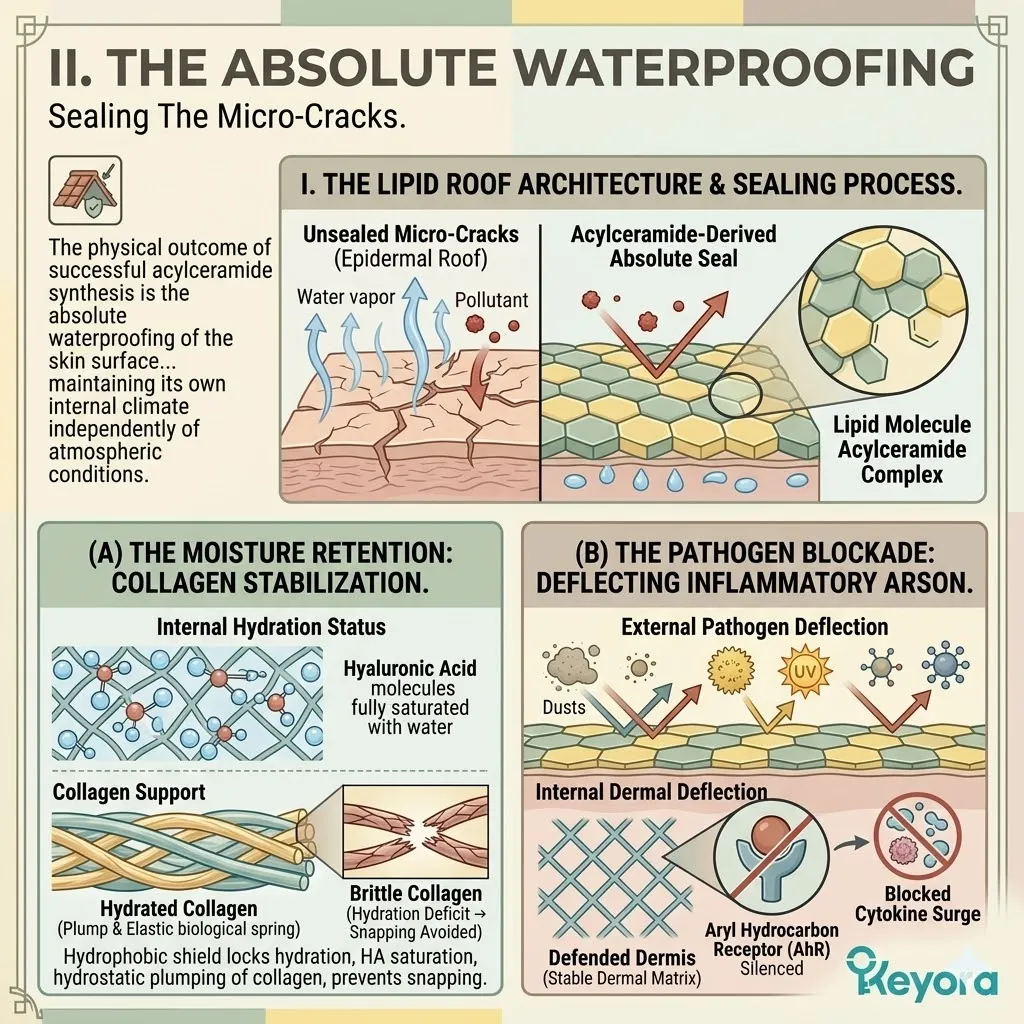 II. THE ABSOLUTE WATERPROOFING

Sealing The Micro-Cracks.

The physical outcome of successful acylceramide synthesis is the absolute waterproofing of the skin surface... maintaining its own internal climate independently of atmospheric conditions.

I. THE LIPID ROOF ARCHITECTURE & SEALING PROCESS.

Unsealed Micro-Cracks (Epidermal Roof)

Water vapor

Pollutant

Acylceramide-Derived Absolute Seal

Lipid Molecule Acylceramide Complex

(A) THE MOISTURE RETENTION: COLLAGEN STABILIZATION.

Internal Hydration Status

Hyaluronic Acid molecules fully saturated with water

Collagen Support

Hydrated Collagen (Plump & Elastic biological spring)

Brittle Collagen (Hydration Deficit → Snapping Avoided)

Hydrophobic shield locks hydration, HA saturation, hydrostatic plumping of collagen, prevents snapping.

(B) THE PATHOGEN BLOCKADE: DEFLECTING INFLAMMATORY ARSON.

External Pathogen Deflection

Dusts

UV

Internal Dermal Deflection

Defended Dermis (Stable Dermal Matrix)

Aryl Hydrocarbon Receptor (AhR) Silenced

Blocked Cytokine Surge

Keyora