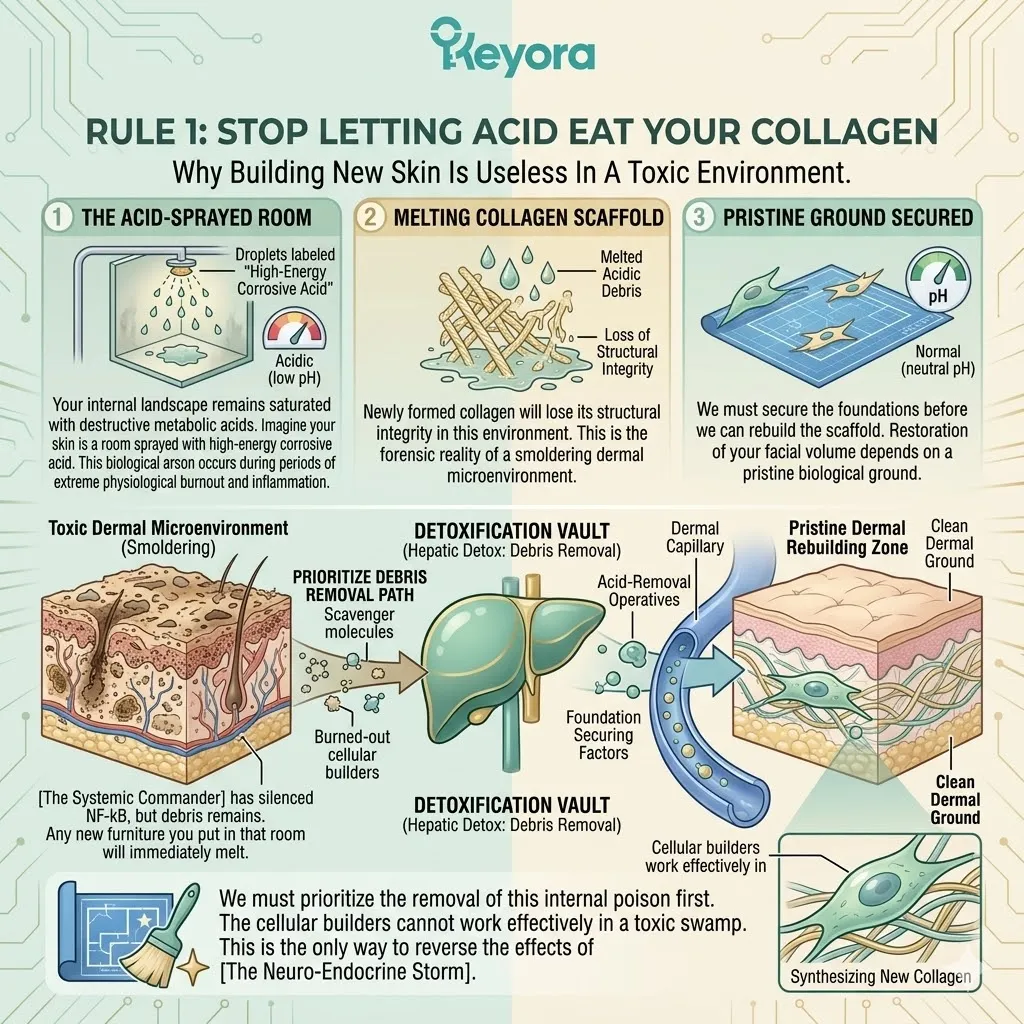 Keyora

RULE 1: STOP LETTING ACID EAT YOUR COLLAGEN

Why Building New Skin Is Useless In A Toxic Environment.

1 THE ACID-SPRAYED ROOM

Droplets labeled "High-Energy Corrosive Acid"

Acidic (low pH)

Your internal landscape remains saturated with destructive metabolic acids. Imagine your skin is a room sprayed with high-energy corrosive acid. This biological arson occurs during periods of extreme physiological burnout and inflammation.

2 MELTING COLLAGEN SCAFFOLD

Melted Acidic Debris

Loss of Structural Integrity

Newly formed collagen will lose its structural integrity in this environment. This is the forensic reality of a smoldering dermal microenvironment.

3 PRISTINE GROUND SECURED

pH

Normal (neutral pH)

We must secure the foundations before we can rebuild the scaffold. Restoration of your facial volume depends on a pristine biological ground.

Toxic Dermal Microenvironment (Smoldering)

PRIORITIZE DEBRIS REMOVAL PATH

Scavenger molecules

Burned-out cellular builders

[The Systemic Commander] has silenced NF-kB, but debris remains. Any new furniture you put in that room will immediately melt.

DETOXIFICATION VAULT (Hepatic Detox: Debris Removal)

DETOXIFICATION VAULT (Hepatic Detox: Debris Removal)

Dermal Capillary

Acid-Removal Operatives

Foundation Securing Factors

Pristine Dermal Rebuilding Zone

Clean Dermal Ground

Clean Dermal Ground

Cellular builders work effectively in

Synthesizing New Collagen

We must prioritize the removal of this internal poison first. The cellular builders cannot work effectively in a toxic swamp. This is the only way to reverse the effects of [The Neuro-Endocrine Storm].