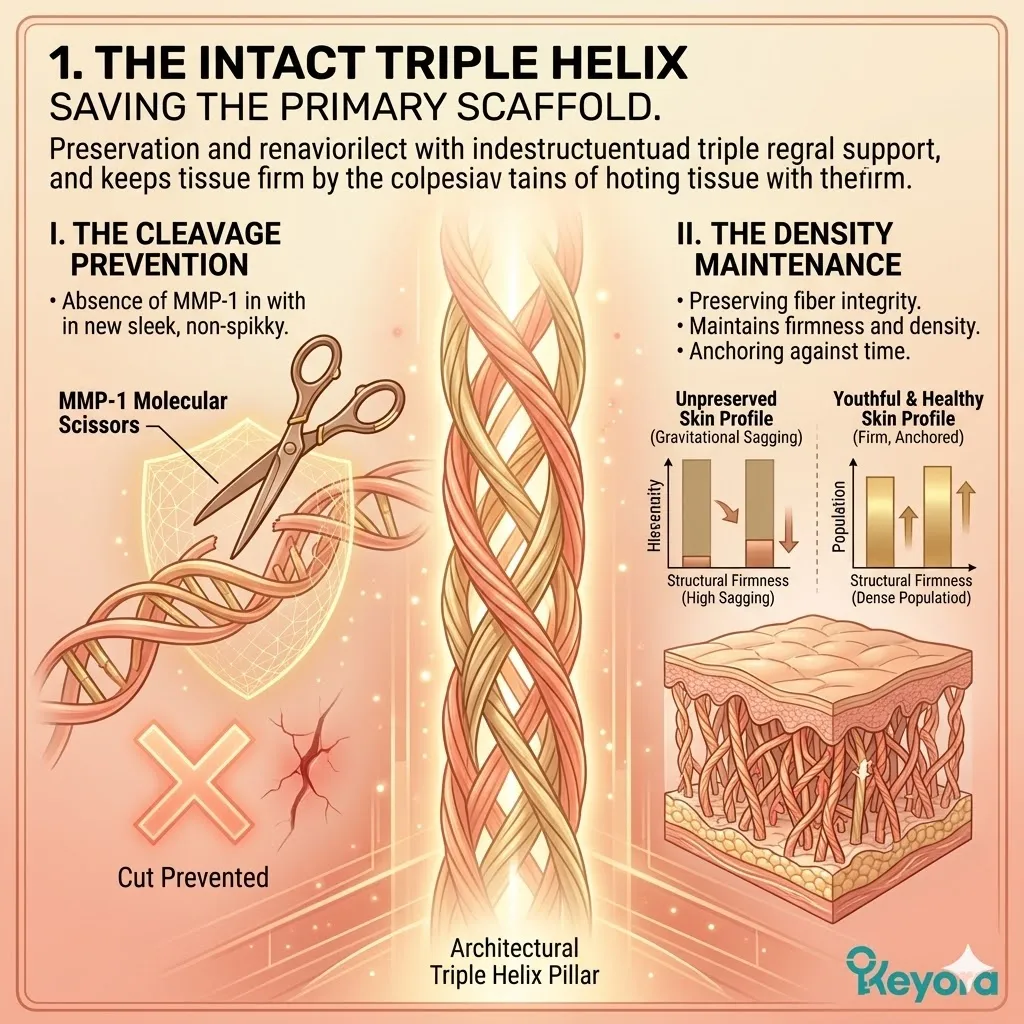 1. THE INTACT TRIPLE HELIX

SAVING THE PRIMARY SCAFFOLD.

Preservation and renaviorilect with indestructuentuad triple regral support, and keeps tissue firm by the colpesiav tains of hoting tissue with thefirm.

I. THE CLEAVAGE PREVENTION

• Absence of MMP-1 in with in new sleek, non-spikky.

MMP-1 Molecular Scissors

Cut Prevented

Architectural Triple Helix Pillar

II. THE DENSITY MAINTENANCE

• Preserving fiber integrity.
• Maintains firmness and density.
• Anchoring against time.

Unpreserved Skin Profile
(Gravitational Sagging)

Hlesenity

Structural Firmness
(High Sagging)

Youthful & Healthy Skin Profile
(Firm, Anchored)

Population

Structural Firmness
(Dense Populatiod)

Keyora