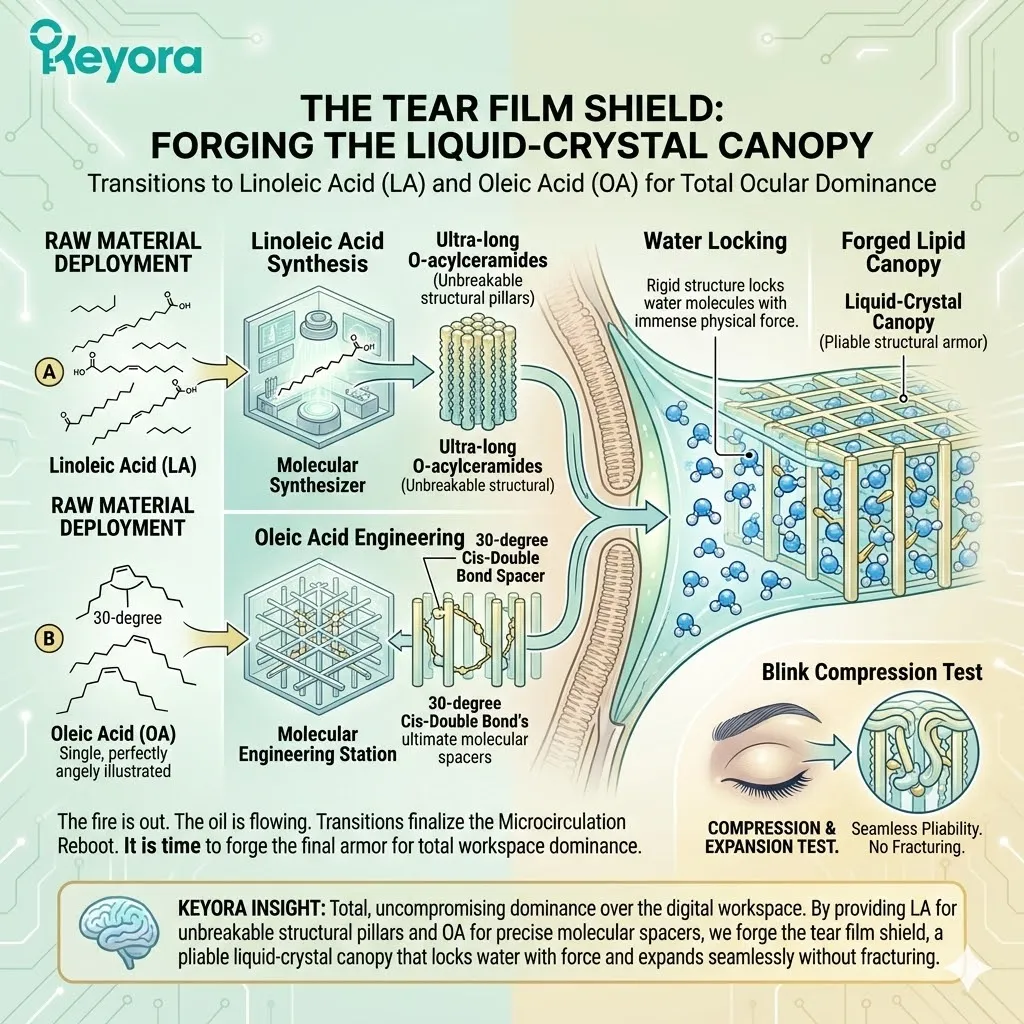 Keyora

THE TEAR FILM SHIELD: FORGING THE LIQUID-CRYSTAL CANOPY

Transitions to Linoleic Acid (LA) and Oleic Acid (OA) for Total Ocular Dominance

RAW MATERIAL DEPLOYMENT

A

Linoleic Acid (LA)

Linoleic Acid Synthesis

Molecular Synthesizer

Ultra-long O-acylceramides (Unbreakable structural pillars)

Ultra-long O-acylceramides (Unbreakable structural)

Water Locking

Rigid structure locks water molecules with immense physical force.

Forged Lipid Canopy

Liquid-Crystal Canopy (Pliable structural armor)

RAW MATERIAL DEPLOYMENT

B

30-degree

Oleic Acid (OA) Single, perfectly angely illustrated

Oleic Acid Engineering

Molecular Engineering Station

30-degree Cis-Double Bond Spacer

30-degree Cis-Double Bond's ultimate molecular spacers

Blink Compression Test

COMPRESSION & EXPANSION TEST.

Seamless Pliability. No Fracturing.

The fire is out. The oil is flowing. Transitions finalize the Microcirculation Reboot. It is time to forge the final armor for total workspace dominance.

KEYORA INSIGHT: Total, uncompromising dominance over the digital workspace. By providing LA for unbreakable structural pillars and OA for precise molecular spacers, we forge the tear film shield, a pliable liquid-crystal canopy that locks water with force and expands seamlessly without fracturing.