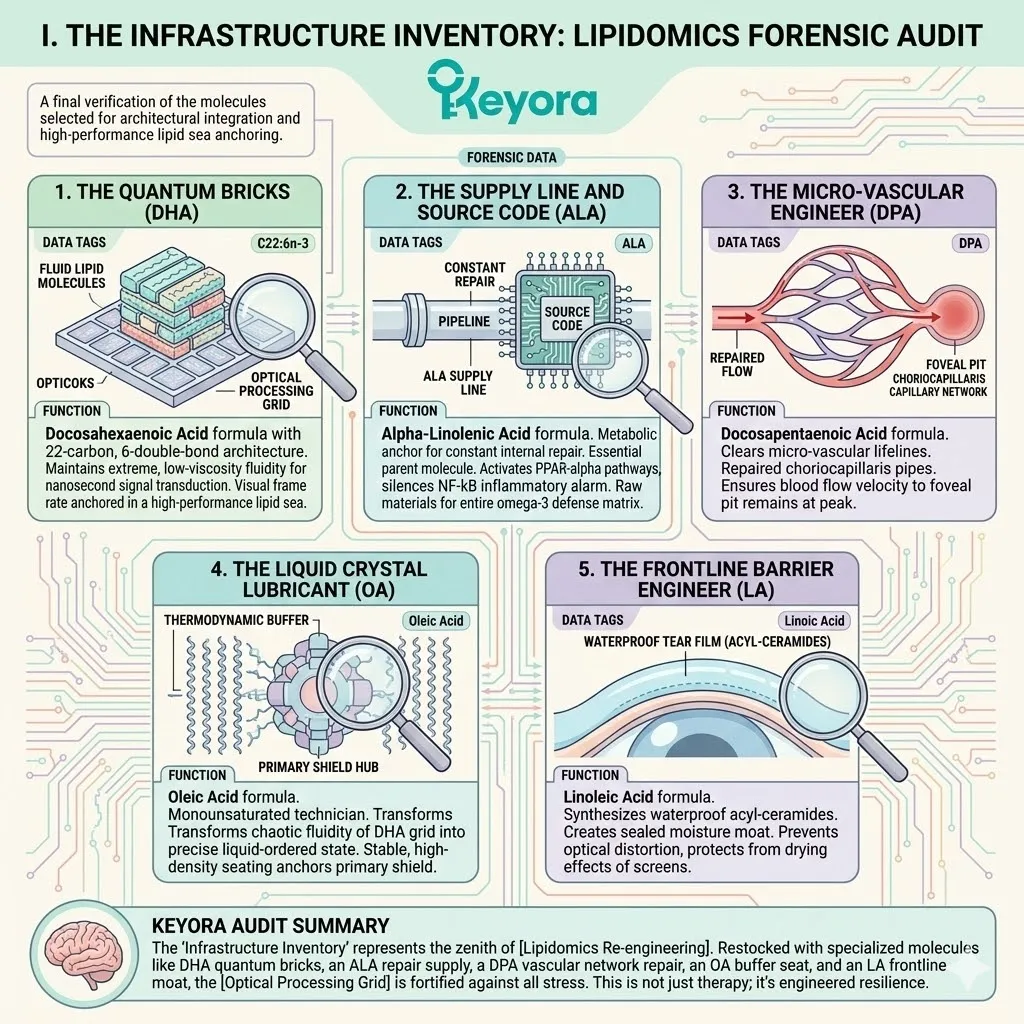 I. THE INFRASTRUCTURE INVENTORY: LIPIDOMICS FORENSIC AUDIT

Keyora

A final verification of the molecules selected for architectural integration and high-performance lipid sea anchoring.

FORENSIC DATA

1. THE QUANTUM BRICKS (DHA)

DATA TAGS

C22:6n-3

FLUID LIPID MOLECULES

OPTICOKS

OPTICAL PROCESSING GRID

FUNCTION

Docosahexaenoic Acid formula with 22-carbon, 6-double-bond architecture. Maintains extreme, low-viscosity fluidity for nanosecond signal transduction. Visual frame rate anchored in a high-performance lipid sea.

2. THE SUPPLY LINE AND SOURCE CODE (ALA)

DATA TAGS

ALA

CONSTANT REPAIR

PIPELINE

SOURCE CODE

ALA SUPPLY LINE

FUNCTION

Alpha-Linolenic Acid formula. Metabolic anchor for constant internal repair. Essential parent molecule. Activates PPAR-alpha pathways, silences NF-kB inflammatory alarm. Raw materials for entire omega-3 defense matrix.

3. THE MICRO-VASCULAR ENGINEER (DPA)

DATA TAGS

DPA

REPAIRED FLOW

FOVEAL PIT

CHORIOCAPILLARIS CAPILLARY NETWORK

FUNCTION

Docosapentaenoic Acid formula. Clears micro-vascular lifelines. Repaired choriocapillaris pipes. Ensures blood flow velocity to foveal pit remains at peak.

4. THE LIQUID CRYSTAL LUBRICANT (OA)

THERMODYNAMIC BUFFER

Oleic Acid

PRIMARY SHIELD HUB

FUNCTION

Oleic Acid formula. Monounsaturated technician. Transforms Transforms chaotic fluidity of DHA grid into precise liquid-ordered state. Stable, high-density seating anchors primary shield.

5. THE FRONTLINE BARRIER ENGINEER (LA)

DATA TAGS

Linoic Acid

WATERPROOF TEAR FILM (ACYL-CERAMIDES)

FUNCTION

Linoleic Acid formula. Synthesizes waterproof acyl-ceramides. Creates sealed moisture moat. Prevents optical distortion, protects from drying effects of screens.

KEYORA AUDIT SUMMARY

The 'Infrastructure Inventory' represents the zenith of [Lipidomics Re-engineering]. Restocked with specialized molecules like DHA quantum bricks, an ALA repair supply, a DPA vascular network repair, an OA buffer seat, and an LA frontline moat, the [Optical Processing Grid] is fortified against all stress. This is not just therapy; it's engineered resilience.