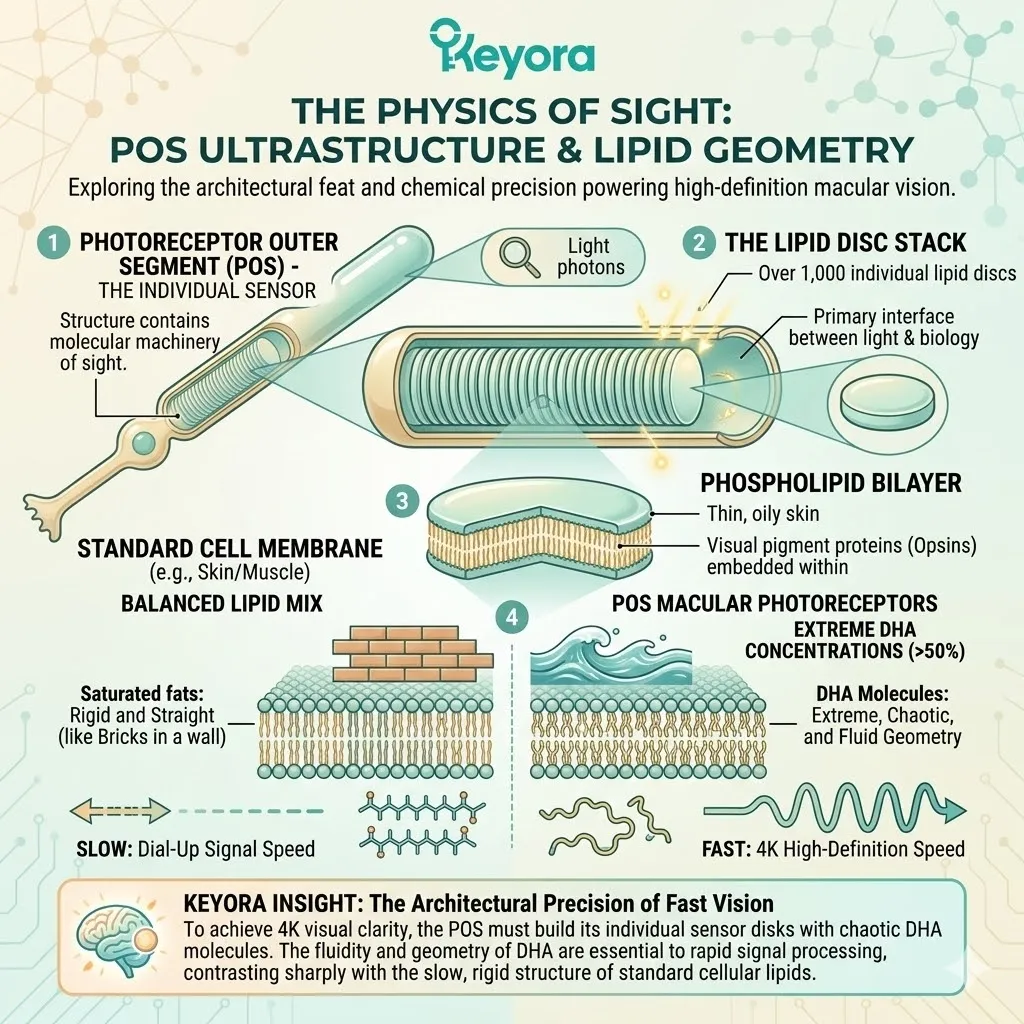 Keyora

THE PHYSICS OF SIGHT: POS ULTRASTRUCTURE & LIPID GEOMETRY

Exploring the architectural feat and chemical precision powering high-definition macular vision.

1 PHOTORECEPTOR OUTER SEGMENT (POS) - THE INDIVIDUAL SENSOR

Structure contains molecular machinery of sight.

Light photons

2 THE LIPID DISC STACK

Over 1,000 individual lipid discs

Primary interface between light & biology

3

PHOSPHOLIPID BILAYER

Thin, oily skin

Visual pigment proteins (Opsins) embedded within

STANDARD CELL MEMBRANE
(e.g., Skin/Muscle)

BALANCED LIPID MIX

4

POS MACULAR PHOTORECEPTORS

EXTREME DHA CONCENTRATIONS (>50%)

Saturated fats: Rigid and Straight (like Bricks in a wall)

DHA Molecules: Extreme, Chaotic, and Fluid Geometry

SLOW: Dial-Up Signal Speed

FAST: 4K High-Definition Speed

KEYORA INSIGHT: The Architectural Precision of Fast Vision

To achieve 4K visual clarity, the POS must build its individual sensor disks with chaotic DHA molecules. The fluidity and geometry of DHA are essential to rapid signal processing, contrasting sharply with the slow, rigid structure of standard cellular lipids.