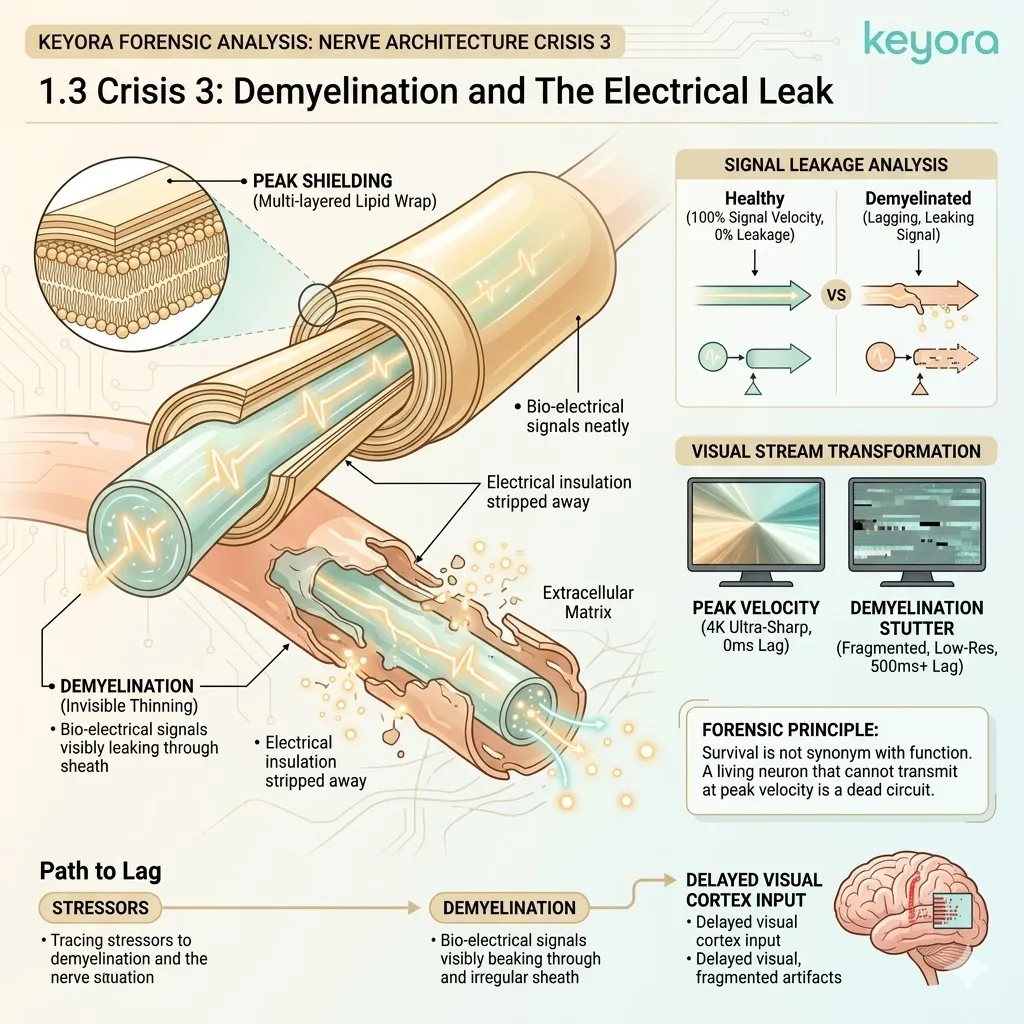 KEYORA FORENSIC ANALYSIS: NERVE ARCHITECTURE CRISIS 3

keyora

1.3 Crisis 3: Demyelination and The Electrical Leak

PEAK SHIELDING
(Multi-layered Lipid Wrap)

• Bio-electrical signals neatly

Electrical insulation stripped away

Extracellular Matrix

DEMYELINATION
(Invisible Thinning)
• Bio-electrical signals visibly leaking through sheath

• Electrical insulation stripped away

SIGNAL LEAKAGE ANALYSIS

Healthy
(100% Signal Velocity, 0% Leakage)

VS

Demyelinated
(Lagging, Leaking Signal)

VISUAL STREAM TRANSFORMATION

PEAK VELOCITY
(4K Ultra-Sharp, 0ms Lag)

DEMYELINATION STUTTER
(Fragmented, Low-Res, 500ms+ Lag)

FORENSIC PRINCIPLE:
Survival is not synonym with function. A living neuron that cannot transmit at peak velocity is a dead circuit.

Path to Lag

STRESSORS
• Tracing stressors to demyelination and the nerve situation

DEMYELINATION
• Bio-electrical signals visibly beaking through and irregular sheath

DELAYED VISUAL CORTEX INPUT
• Delayed visual cortex input
• Delayed visual, fragmented artifacts