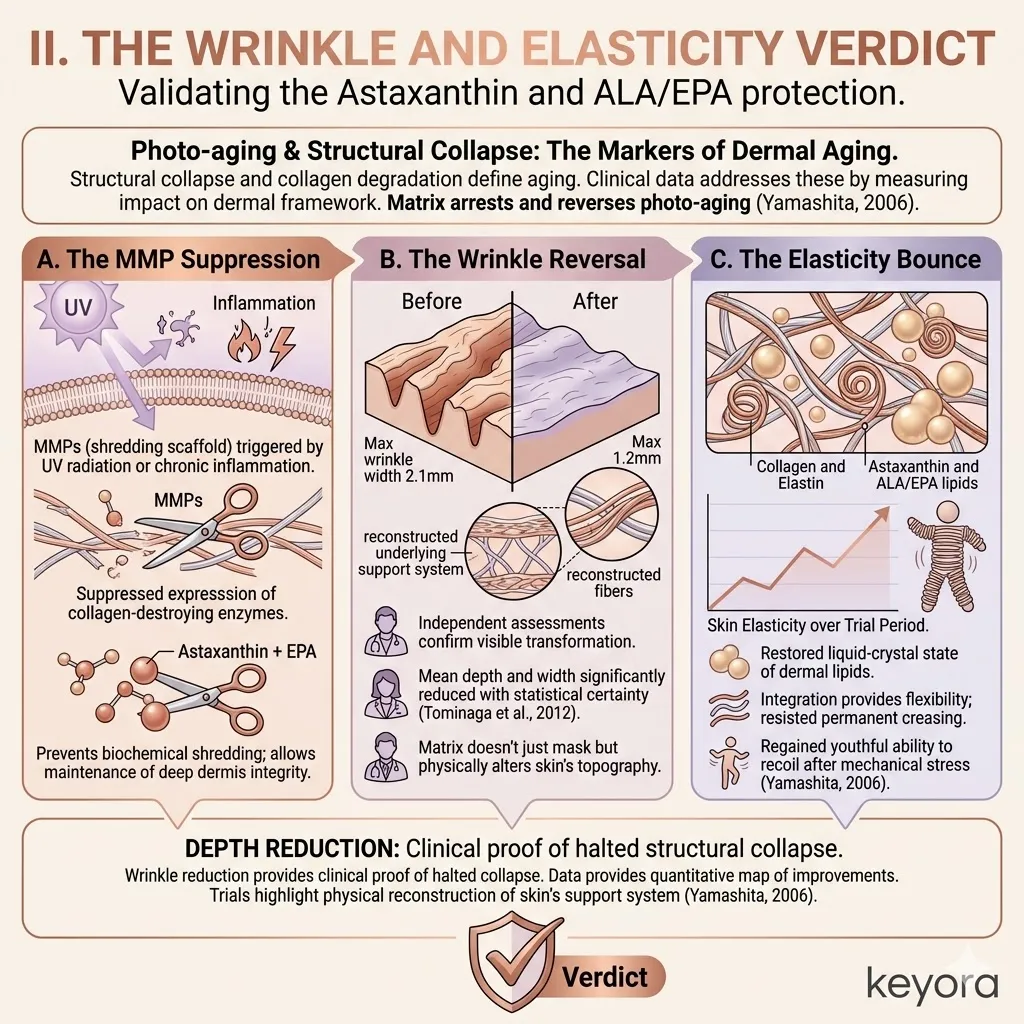 II. THE WRINKLE AND ELASTICITY VERDICT
Validating the Astaxanthin and ALA/EPA protection.

Photo-aging & Structural Collapse: The Markers of Dermal Aging.
Structural collapse and collagen degradation define aging. Clinical data addresses these by measuring impact on dermal framework. Matrix arrests and reverses photo-aging (Yamashita, 2006).

A. The MMP Suppression

UV

Inflammation

MMPs (shredding scaffold) triggered by UV radiation or chronic inflammation.

MMPs

Suppressed expresssion of collagen-destroying enzymes.

Astaxanthin + EPA

Prevents biochemical shredding; allows maintenance of deep dermis integrity.

B. The Wrinkle Reversal

Before

After

Max wrinkle width 2.1mm

Max 1.2mm

reconstructed underlying support system

reconstructed fibers

Independent assessments confirm visible transformation.

Mean depth and width significantly reduced with statistical certainty (Tominaga et al., 2012).

Matrix doesn't just mask but physically alters skin's topography.

C. The Elasticity Bounce

Collagen and Elastin

Astaxanthin and ALA/EPA lipids

Skin Elasticity over Trial Period.

Restored liquid-crystal state of dermal lipids.

Integration provides flexibility; resisted permanent creasing.

Regained youthful ability to recoil after mechanical stress (Yamashita, 2006).

DEPTH REDUCTION: Clinical proof of halted structural collapse.
Wrinkle reduction provides clinical proof of halted collapse. Data provides quantitative map of improvements. Trials highlight physical reconstruction of skin's support system (Yamashita, 2006).

Verdict

keyora